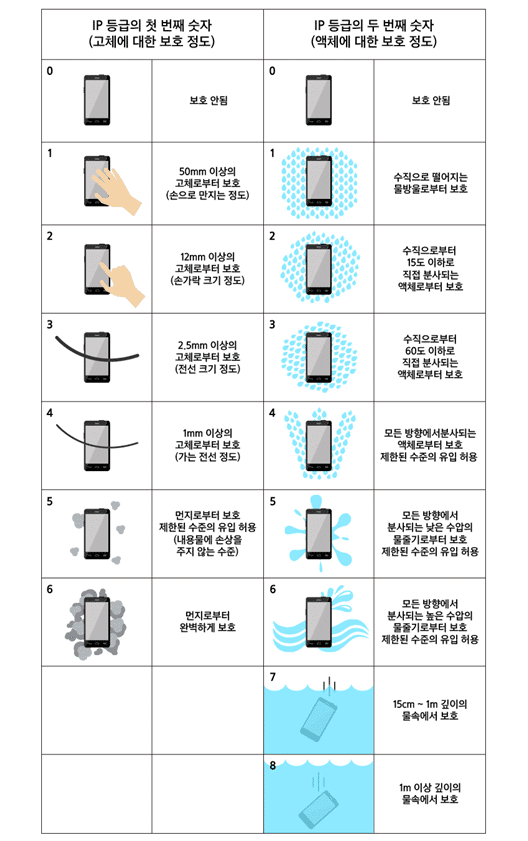 | IP 등급의 첫 번째 숫자 (고체에 대한 보호 정도) | | IP 등급의 두 번째 숫자 (액체에 대한 보호 정도) | |
|---|---|---|---|
| 0 | 보호 안됨 | 0 | 보호 안됨 |
| 1 | 50mm 이상의 고체로부터 보호 (손으로 만지는 정도) | 1 | 수직으로 떨어지는 물방울로부터 보호 |
| 2 | 12mm 이상의 고체로부터 보호 (손가락 크기 정도) | 2 | 수직으로부터 15도 이하로 직접 분사되는 액체로부터 보호 |
| 3 | 2.5mm 이상의 고체로부터 보호 (전선 크기 정도) | 3 | 수직으로부터 60도 이하로 직접 분사되는 액체로부터 보호 |
| 4 | 1mm 이상의 고체로부터 보호 (가는 전선 정도) | 4 | 모든 방향에서분사되는 액체로부터 보호 제한된 수준의 유입 허용 |
| 5 | 먼지로부터 보호 제한된 수준의 유입 허용 (내용물에 손상을 주지 않는 수준) | 5 | 모든 방향에서 분사되는 낮은 수압의 물줄기로부터 보호 제한된 수준의 유입 허용 |
| 6 | 먼지로부터 완벽하게 보호 | 6 | 모든 방향에서 분사되는 높은 수압의 물줄기로부터 보호 제한된 수준의 유입 허용 |
| | | 7 | 15cm ~ 1m 깊이의 물속에서 보호 |
| | | 8 | 1m 이상 깊이의 물속에서 보호 |